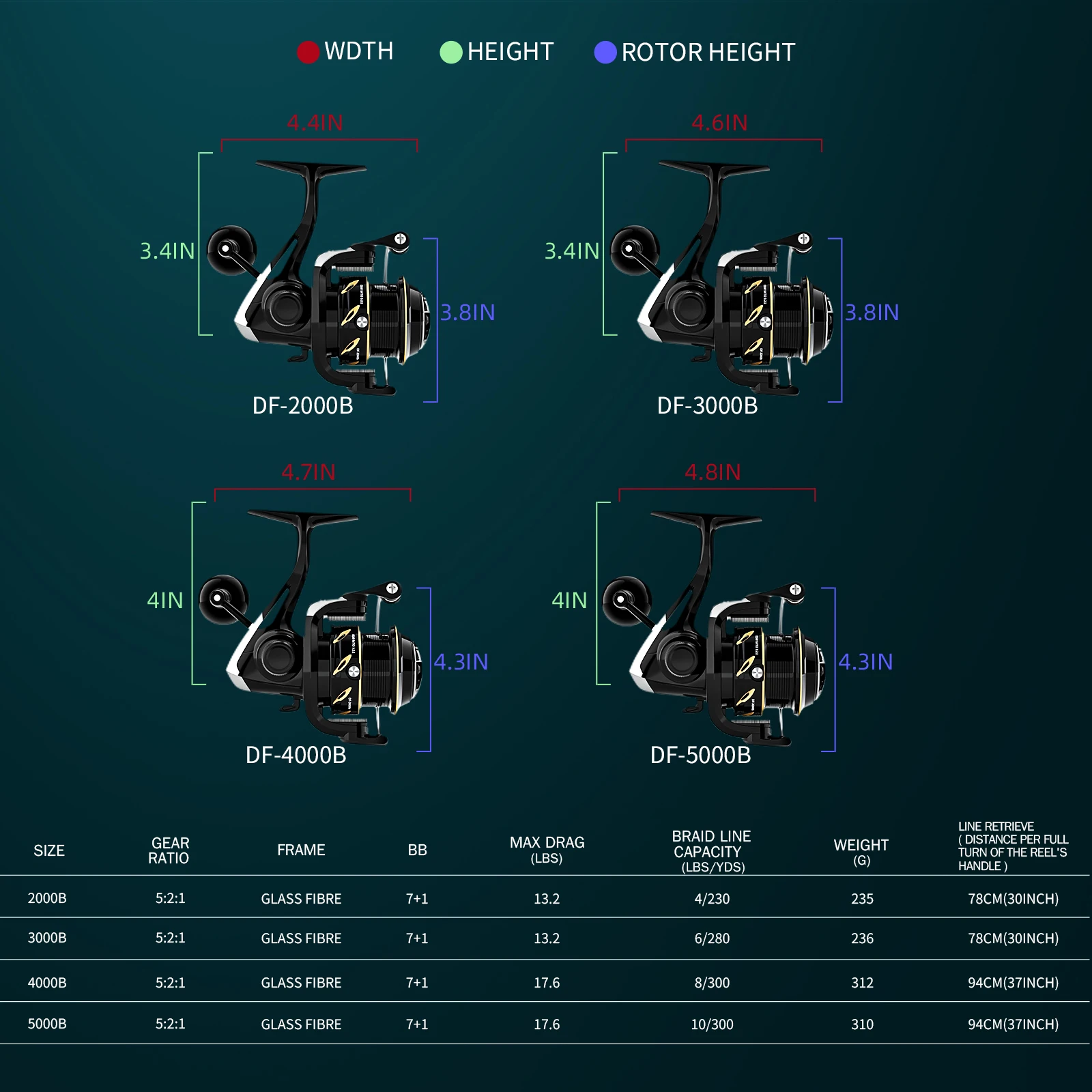 WDTH HEIGHT ROTOR HEIGHT

4.4IN
3.4IN
3.8IN
DF-2000B

4.6IN
3.4IN
3.8IN
DF-3000B

4.7IN
4IN
4.3IN
DF-4000B

4.8IN
4IN
4.3IN
DF-5000B

| SIZE | GEAR RATIO | FRAME | BB | MAX DRAG (LBS) | BRAID LINE CAPACITY (LBS/YDS) | WEIGHT (G) | LINE RETRIEVE ( DISTANCE PER FULL TURN OF THE REEL'S HANDLE ) |
|---|---|---|---|---|---|---|---|
| 2000B | 5:2:1 | GLASS FIBRE | 7+1 | 13.2 | 4/230 | 235 | 78CM(30INCH) |
| 3000B | 5:2:1 | GLASS FIBRE | 7+1 | 13.2 | 6/280 | 236 | 78CM(30INCH) |
| 4000B | 5:2:1 | GLASS FIBRE | 7+1 | 17.6 | 8/300 | 312 | 94CM(37INCH) |
| 5000B | 5:2:1 | GLASS FIBRE | 7+1 | 17.6 | 10/300 | 310 | 94CM(37INCH) |